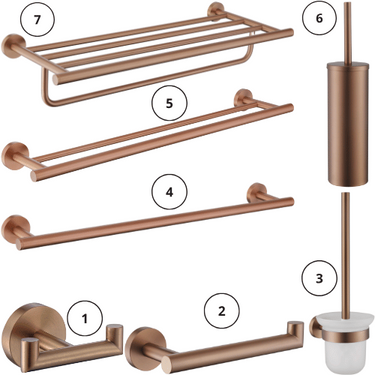 7

6

5

4

3

1

2