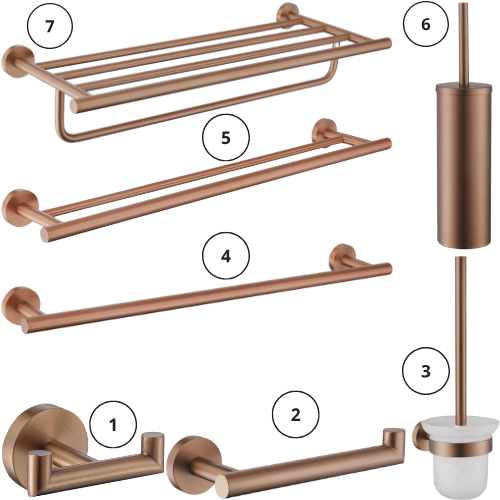 7
6
5
4
3
1
2