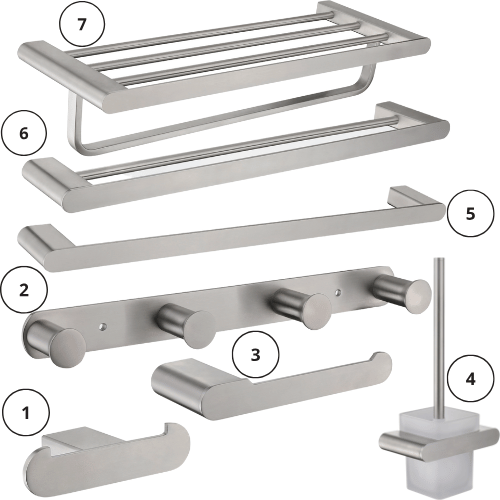 7

6

5

2

3

4

1