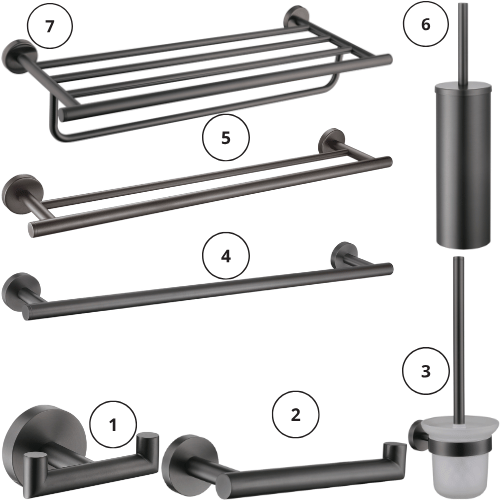 7
6
5
4
3
1
2