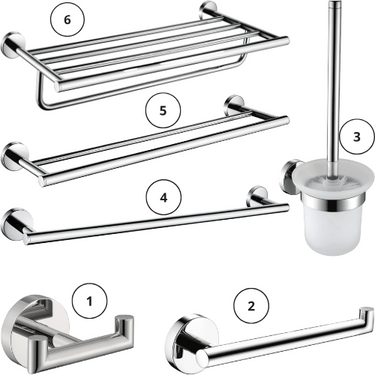 6

5

3

4

1

2