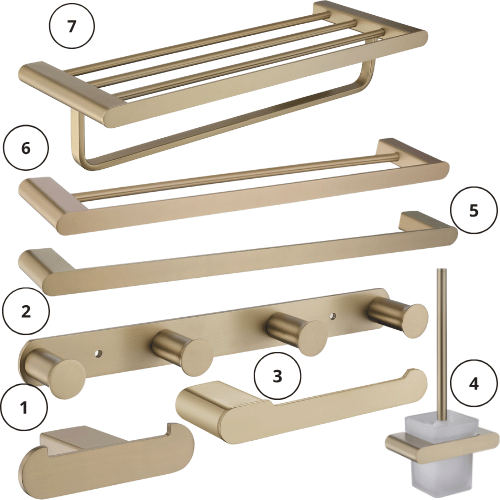 7

6

5

2

3

4

1