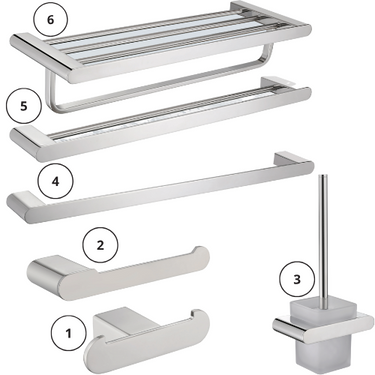 6

5

4

2

3

1