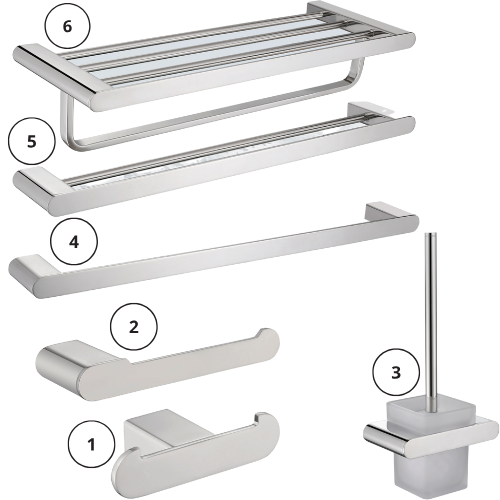 6

5

4

2

3

1