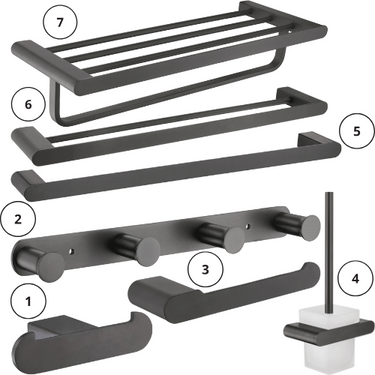 7

6

5

2

3

4

1