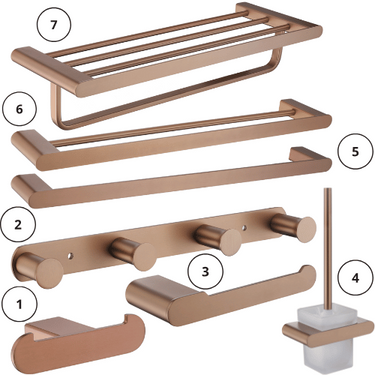 7

6

5

2

3

4

1