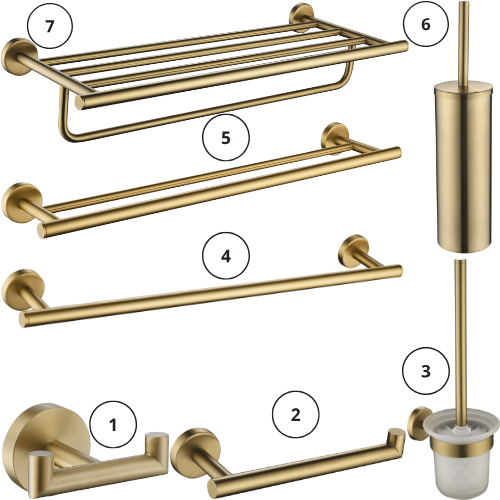 7
6
5
4
3
1
2